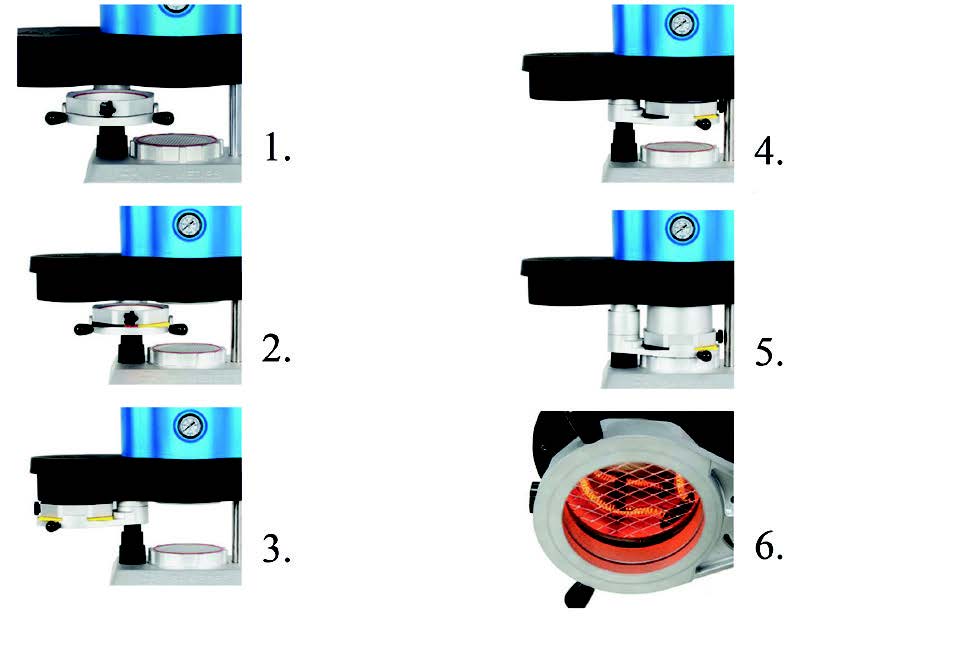 1.

2.

3.

4.

5.

6.